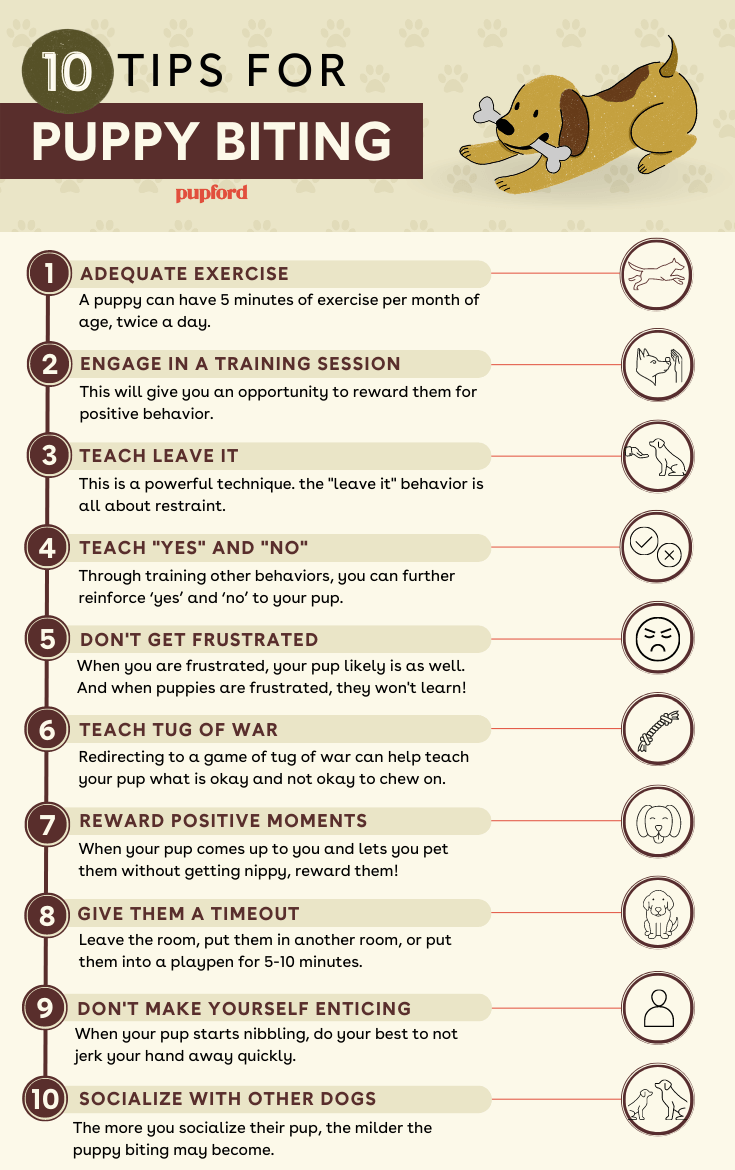 10 TIPS FOR
PUPPY BITING
pupford

1 ADEQUATE EXERCISE
A puppy can have 5 minutes of exercise per month of age, twice a day.

2 ENGAGE IN A TRAINING SESSION
This will give you an opportunity to reward them for positive behavior.

3 TEACH LEAVE IT
This is a powerful technique. the "leave it" behavior is all about restraint.

4 TEACH "YES" AND "NO"
Through training other behaviors, you can further reinforce 'yes' and 'no' to your pup.

5 DON'T GET FRUSTRATED
When you are frustrated, your pup likely is as well. And when puppies are frustrated, they won't learn!

6 TEACH TUG OF WAR
Redirecting to a game of tug of war can help teach your pup what is okay and not okay to chew on.

7 REWARD POSITIVE MOMENTS
When your pup comes up to you and lets you pet them without getting nippy, reward them!

8 GIVE THEM A TIMEOUT
Leave the room, put them in another room, or put them into a playpen for 5-10 minutes.

9 DON'T MAKE YOURSELF ENTICING
When your pup starts nibbling, do your best to not jerk your hand away quickly.

10 SOCIALIZE WITH OTHER DOGS
The more you socialize their pup, the milder the puppy biting may become.